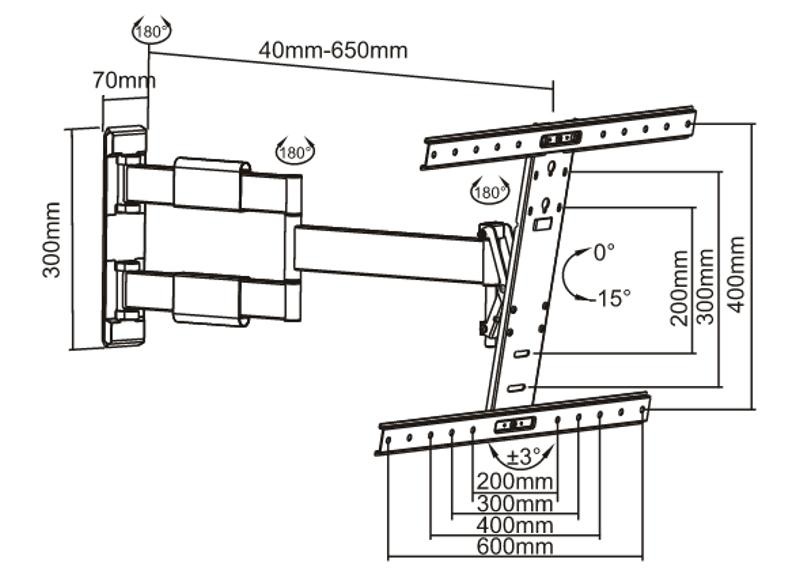 180°
40mm-650mm
70mm
180°
180°
300mm
0°
15°
200mm
300mm
400mm
±3°
200mm
300mm
400mm
600mm